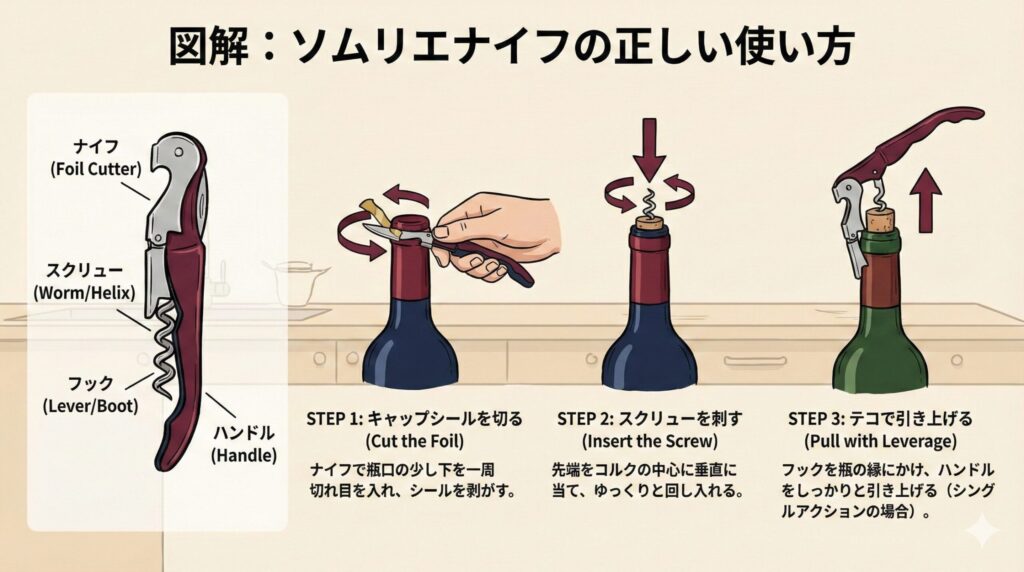 図解：ソムリエナイフの正しい使い方

ナイフ
(Foil Cutter)

スクリュー
(Worm/Helix)

フック
(Lever/Boot)

ハンドル
(Handle)

STEP 1: キャップシールを切る
(Cut the Foil)
ナイフで瓶口の少し下を一周切れ目を入れ、シールを剥がす。

STEP 2: スクリューを刺す
(Insert the Screw)
先端をコルクの中心に垂直に当て、ゆっくりと回し入れる。

STEP 3: テコで引き上げる
(Pull with Leverage)
フックを瓶の縁にかけ、ハンドルをしっかりと引き上げる（シングルアクションの場合）。